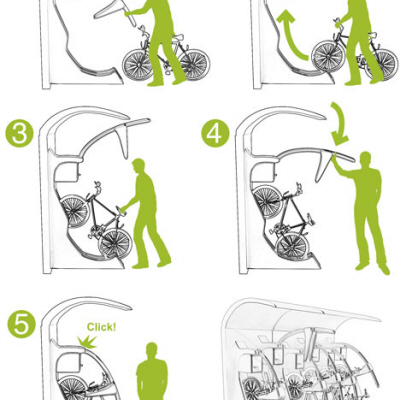 3

4

5

Click!