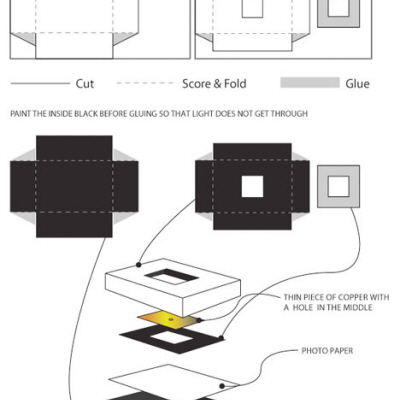 Cut

Score & Fold

Glue

PAINT THE INSIDE BLACK BEFORE GLUING SO THAT LIGHT DOES NOT GET THROUGH

THIN PIECE OF COPPER WITH A HOLE IN THE MIDDLE

PHOTO PAPER