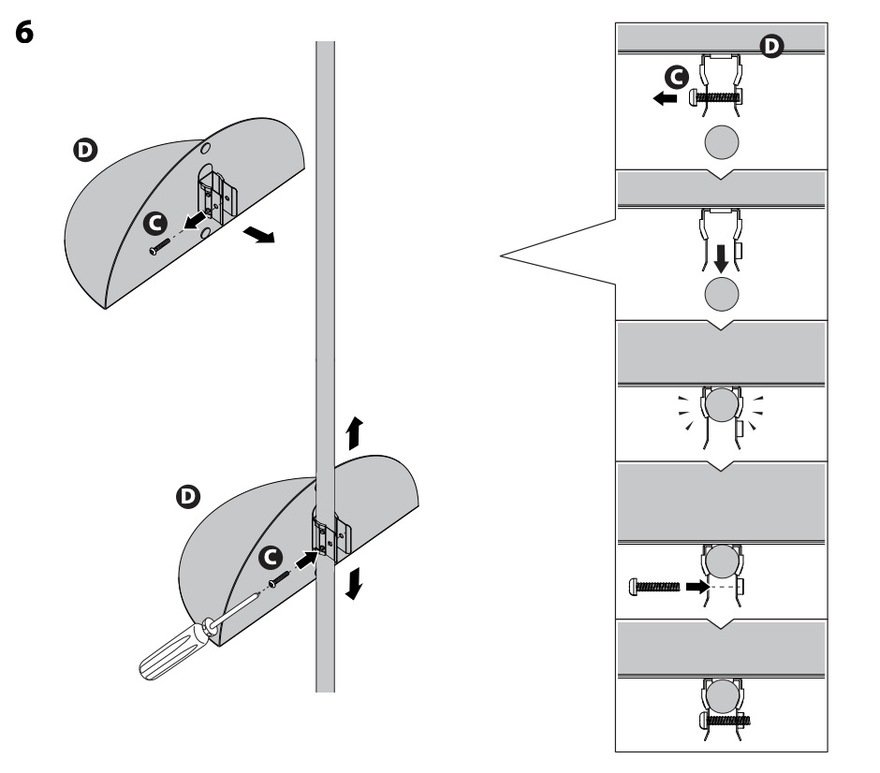 6

D

C

D

C

D

C