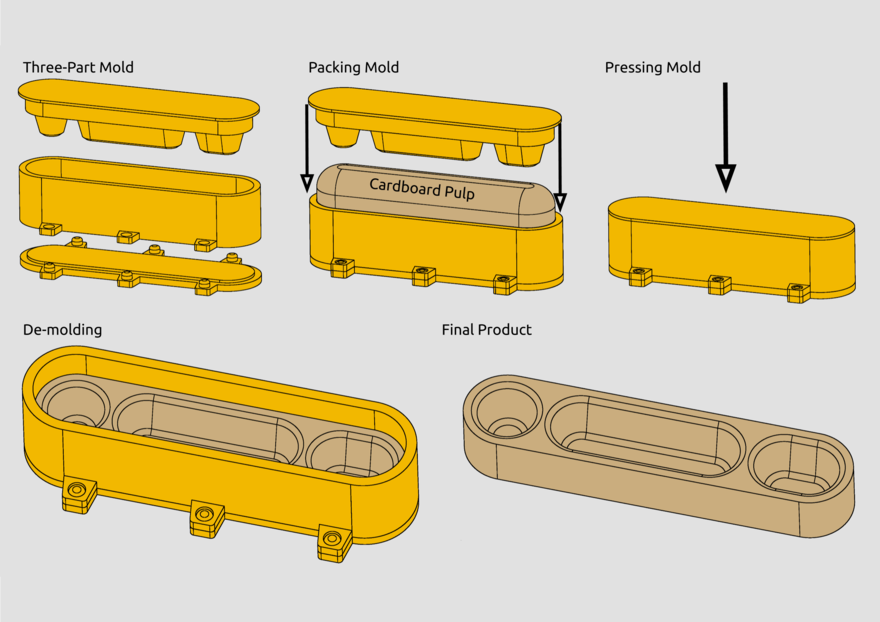 Three-Part Mold

Packing Mold

Cardboard Pulp

Pressing Mold

De-molding

Final Product