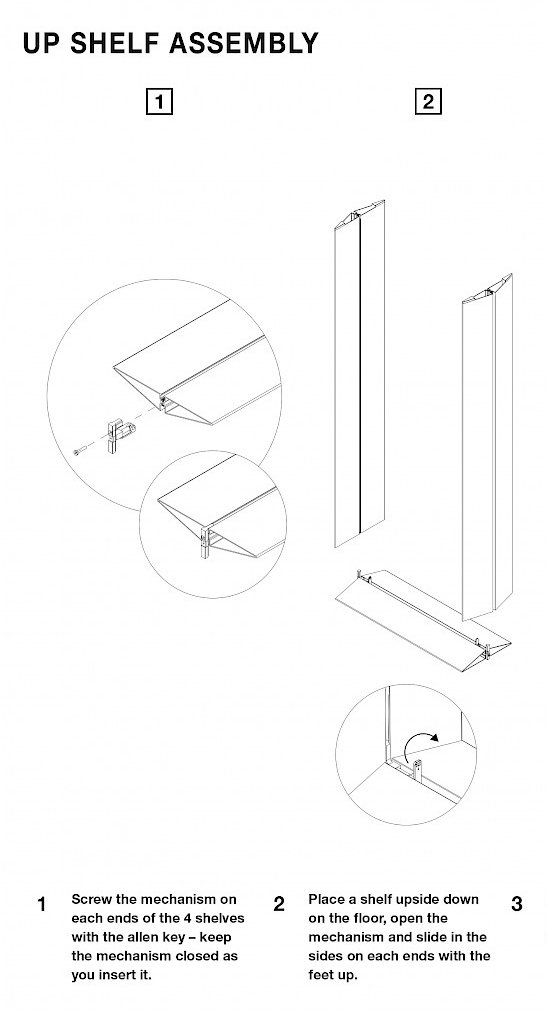 UP SHELF ASSEMBLY

1

2

1 Screw the mechanism on each ends of the 4 shelves with the allen key – keep the mechanism closed as you insert it.

2 Place a shelf upside down on the floor, open the mechanism and slide in the sides on each ends with the feet up.

3