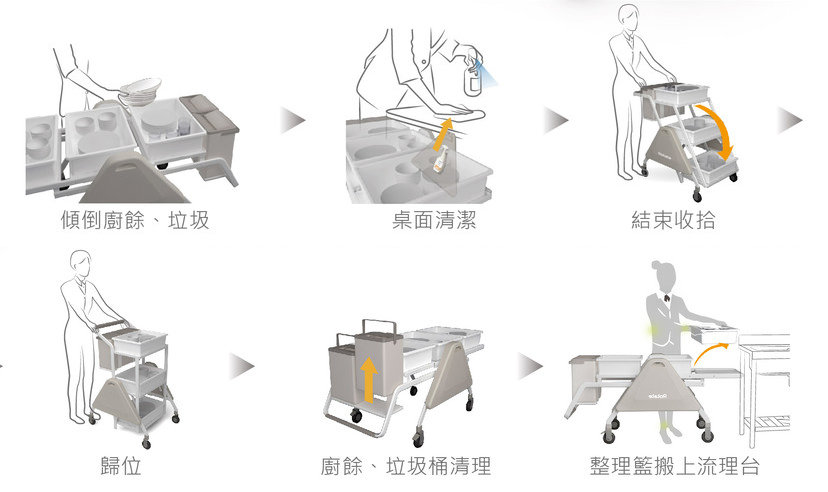 傾倒廚餘、垃圾

桌面清潔

結束收拾

歸位

廚餘、垃圾桶清理

整理籃搬上流理台