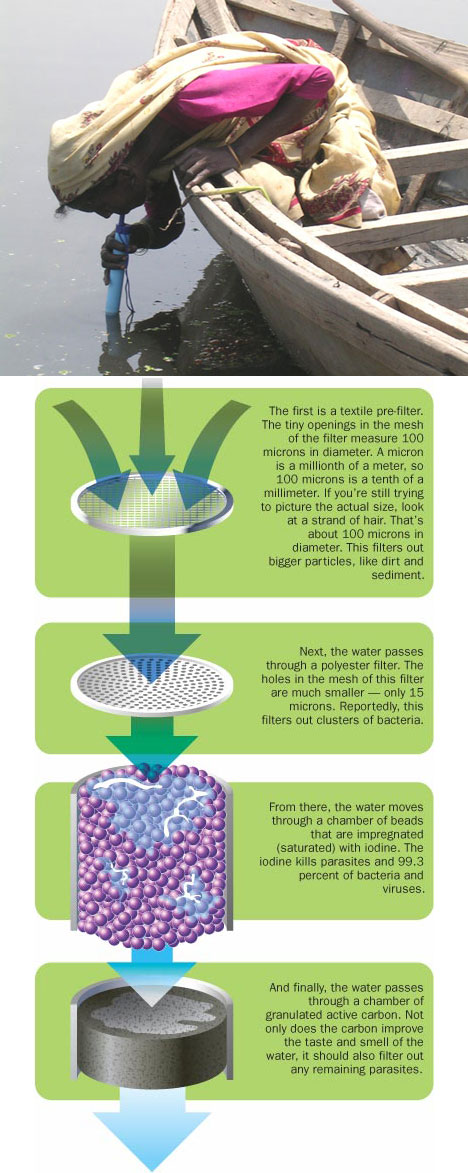 The first is a textile pre-filter. The tiny openings in the mesh of the filter measure 100 microns in diameter. A micron is a millionth of a meter, so 100 microns is a tenth of a millimeter. If you're still trying to picture the actual size, look at a strand of hair. That's about 100 microns in diameter. This filters out bigger particles, like dirt and sediment.

Next, the water passes through a polyester filter. The holes in the mesh of this filter are much smaller — only 15 microns. Reportedly, this filters out clusters of bacteria.

From there, the water moves through a chamber of beads that are impregnated (saturated) with iodine. The iodine kills parasites and 99.3 percent of bacteria and viruses.

And finally, the water passes through a chamber of granulated active carbon. Not only does the carbon improve the taste and smell of the water, it should also filter out any remaining parasites.